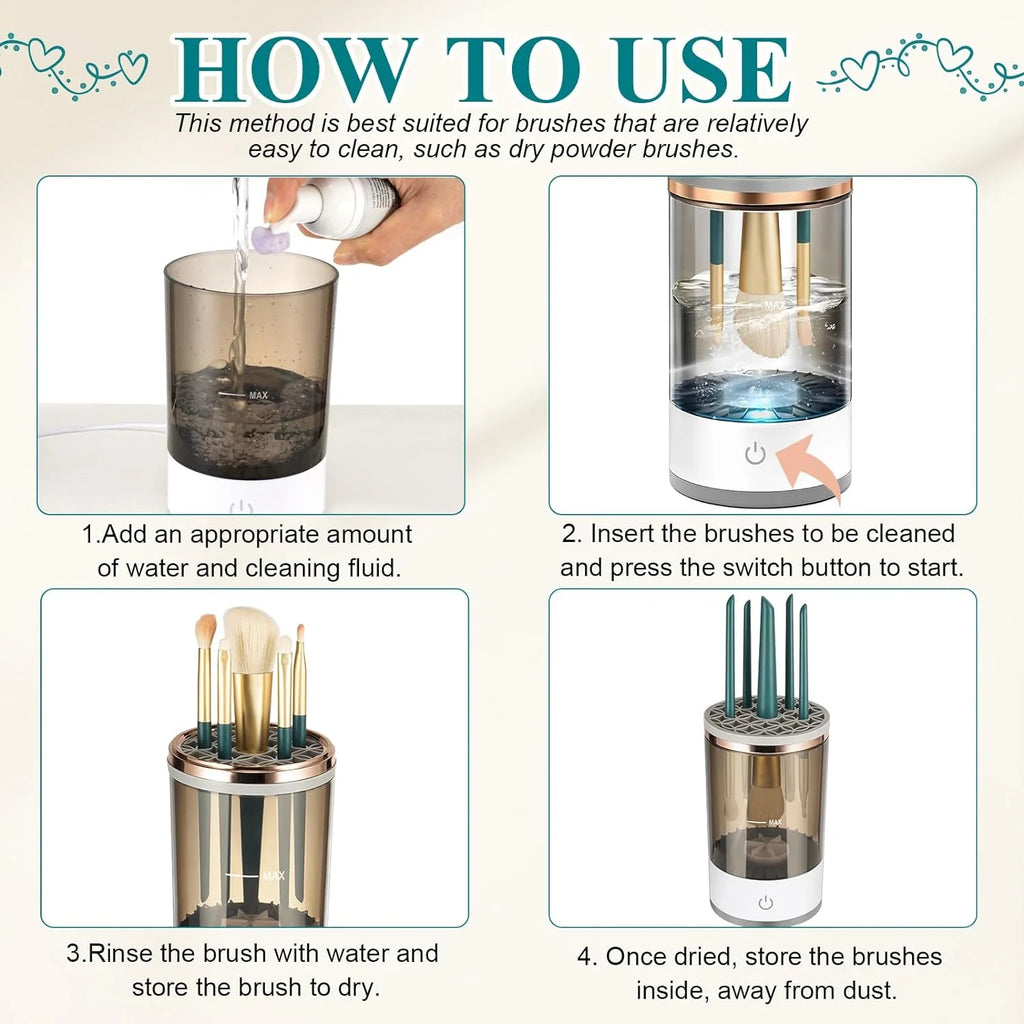 HOW TO USE

This method is best suited for brushes that are relatively easy to clean, such as dry powder brushes.

MAX

1.Add an appropriate amount of water and cleaning fluid.

MAX

2. Insert the brushes to be cleaned and press the switch button to start.

MAX

3.Rinse the brush with water and store the brush to dry.

MAX

4. Once dried, store the brushes inside, away from dust.