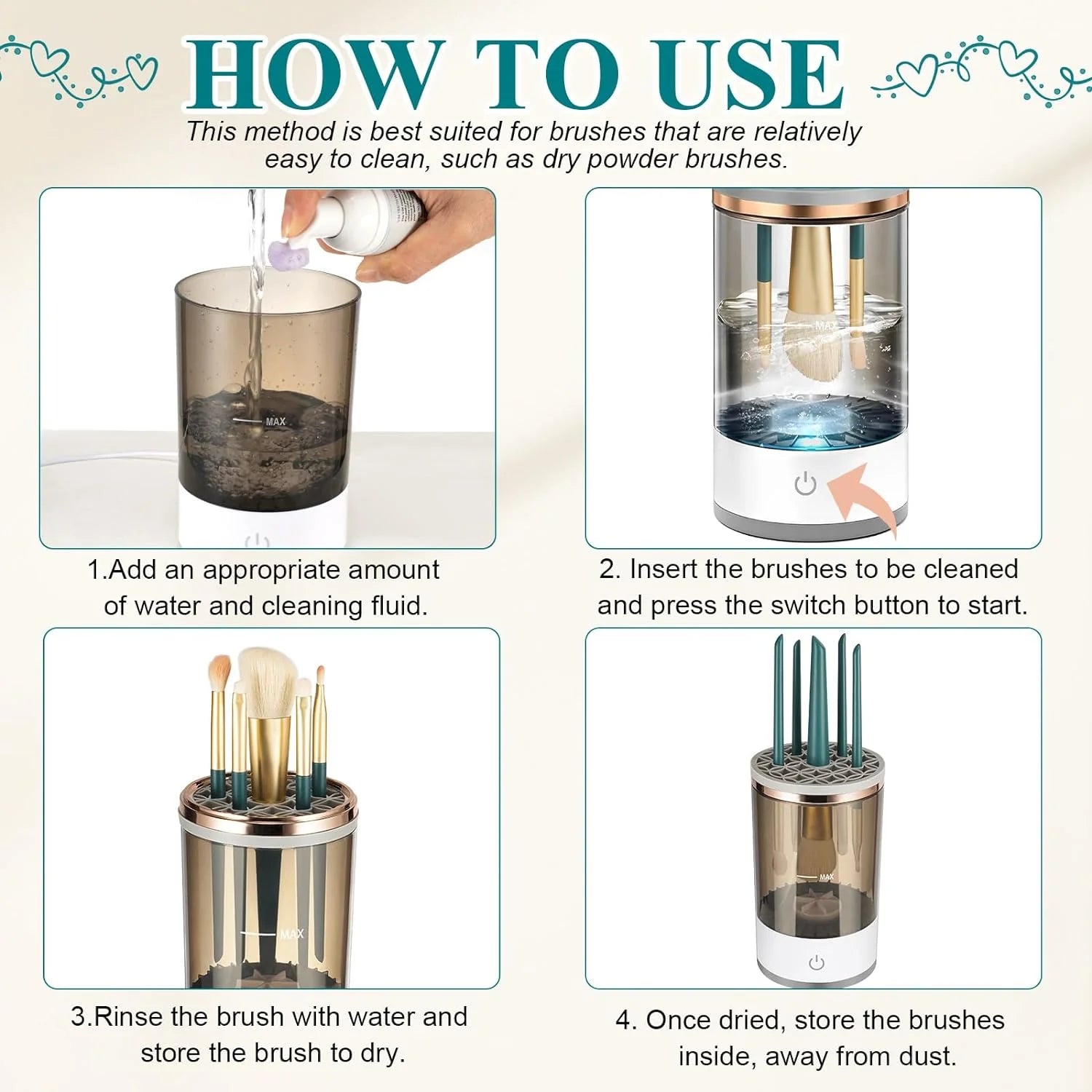 HOW TO USE

This method is best suited for brushes that are relatively easy to clean, such as dry powder brushes.

MAX

1.Add an appropriate amount of water and cleaning fluid.

MAX

2. Insert the brushes to be cleaned and press the switch button to start.

MAX

3.Rinse the brush with water and store the brush to dry.

MAX

4. Once dried, store the brushes inside, away from dust.